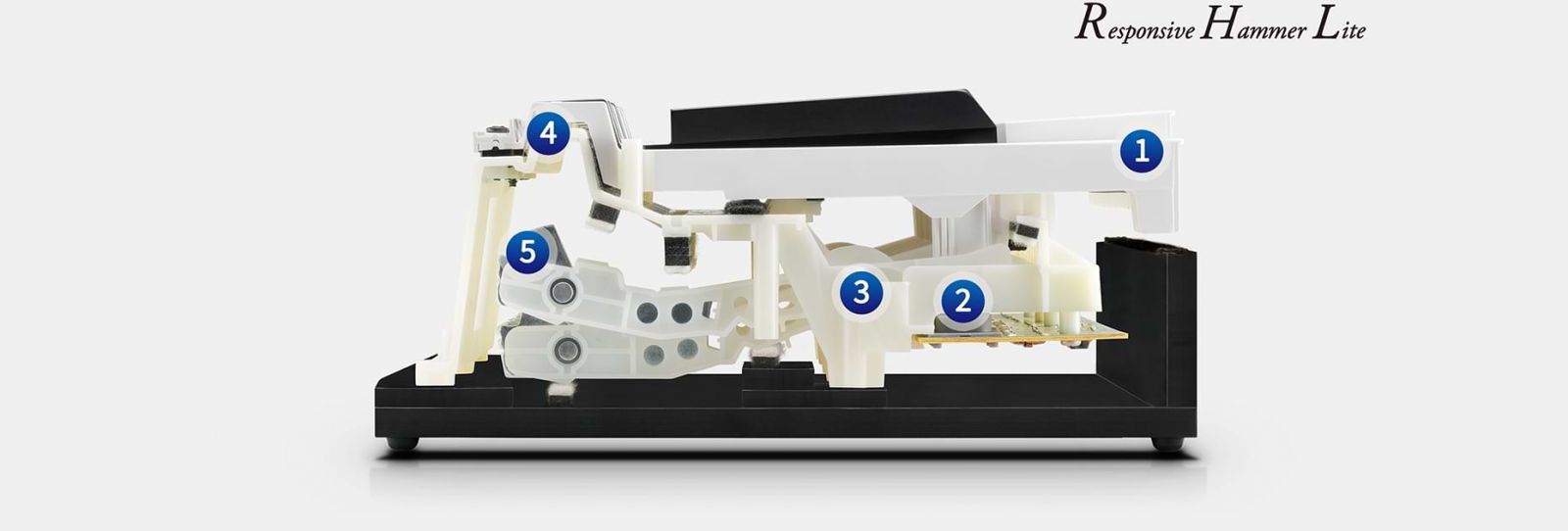 Responsive Hammer Lite

4

1

5

3

2